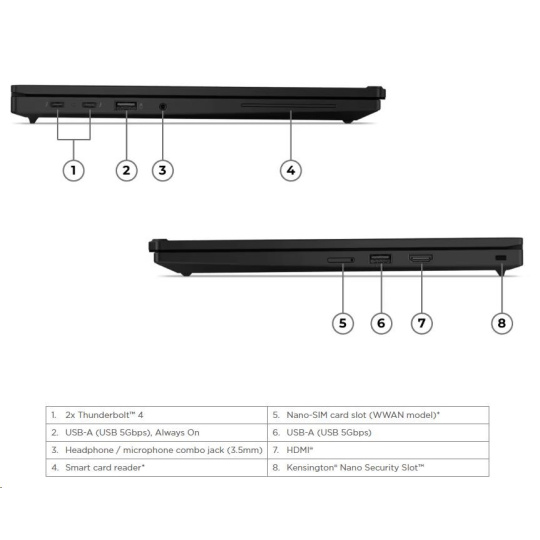 1 2 3 4

5 6 7 8

| 1. 2x Thunderbolt™ 4 | 5. Nano-SIM card slot (WWAN model)* |
|---|---|
| 2. USB-A (USB 5Gbps), Always On | 6. USB-A (USB 5Gbps) |
| 3. Headphone / microphone combo jack (3.5mm) | 7. HDMI® |
| 4. Smart card reader* | 8. Kensington® Nano Security Slot™ |