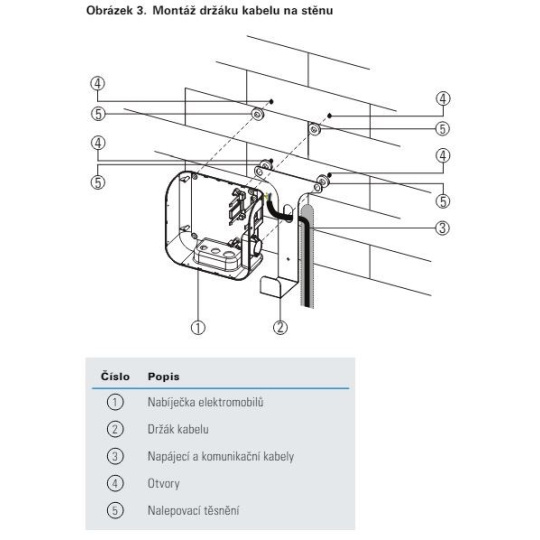 Obrázek 3. Montáž držáku kabelu na stěnu

④
⑤
④
⑤
④
⑤
④
⑤
③
①
②

| Číslo | Popis |
|---|---|
| ① | Nabíječka elektromobilů |
| ② | Držák kabelu |
| ③ | Napájecí a komunikační kabely |
| ④ | Otvory |
| ⑤ | Nalepovací těsnění |