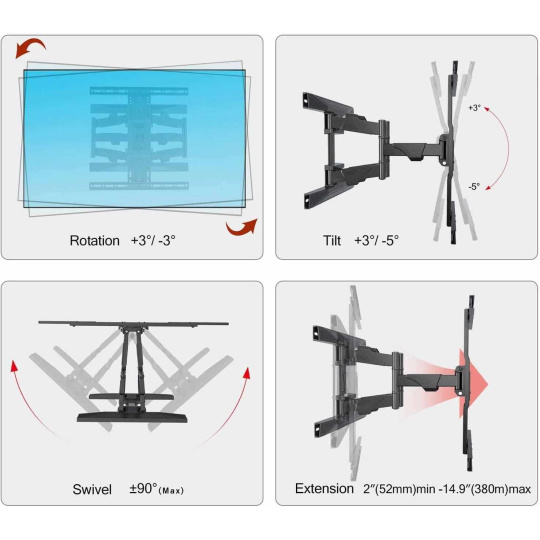 Rotation +3°/ -3°

+3°

-5°

Tilt +3°/ -5°

Swivel ±90°(Max)

Extension 2″(52mm)min -14.9″(380m)max