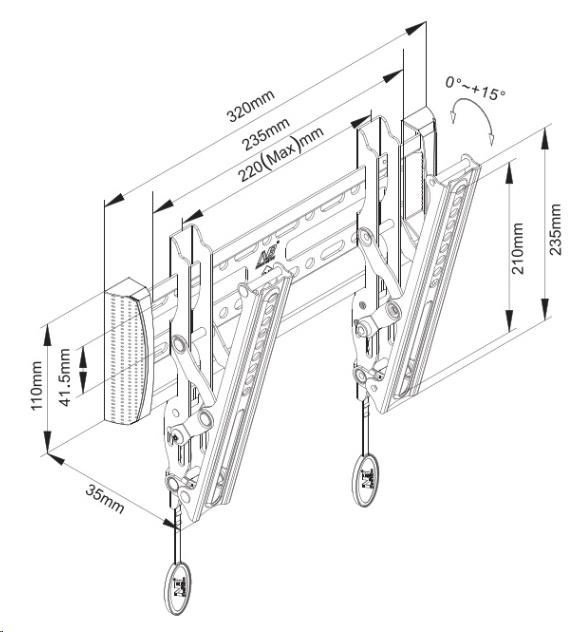 320mm
235mm
220(Max)mm
0°~+15°
210mm
235mm
110mm
41.5mm
35mm