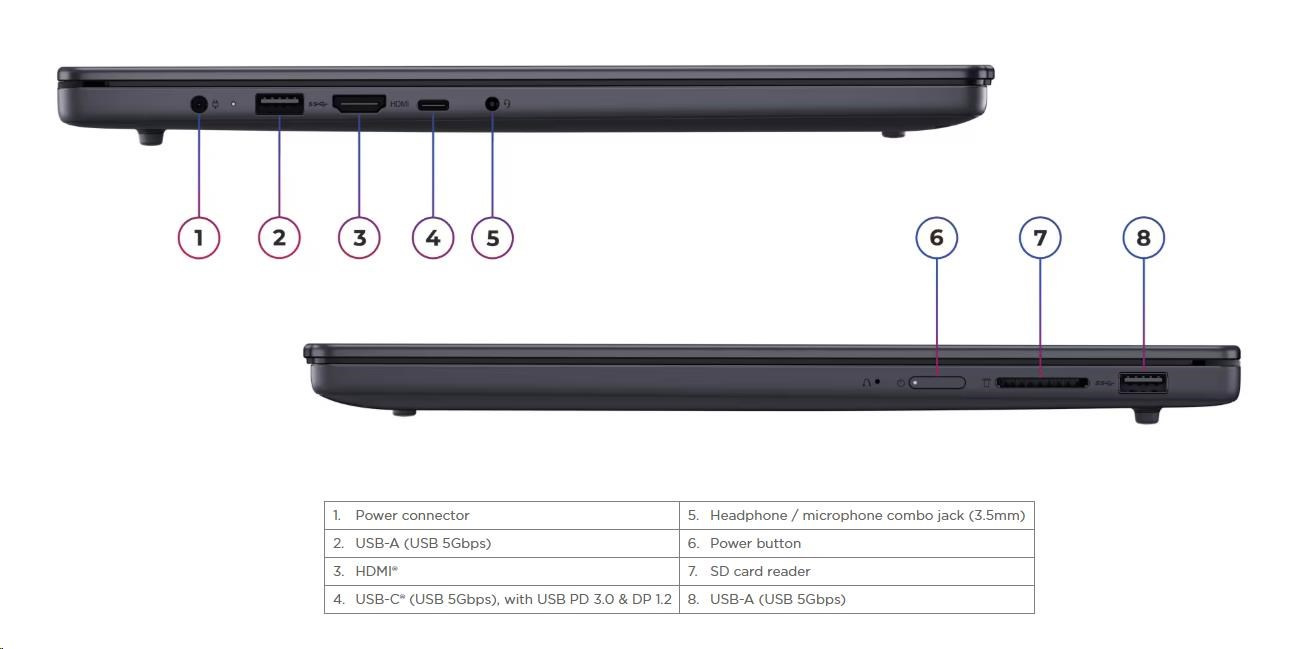 HDMI

1 2 3 4 5

6 7 8

| 1. Power connector | 5. Headphone / microphone combo jack (3.5mm) |
|---|---|
| 2. USB-A (USB 5Gbps) | 6. Power button |
| 3. HDMI® | 7. SD card reader |
| 4. USB-C® (USB 5Gbps), with USB PD 3.0 & DP 1.2 | 8. USB-A (USB 5Gbps) |