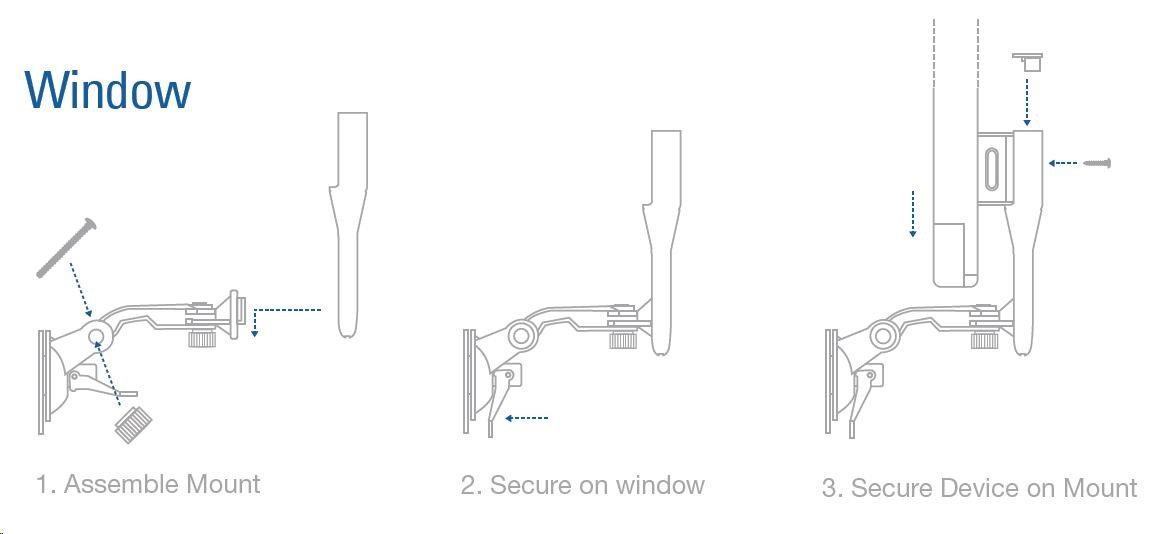 Window

1. Assemble Mount

2. Secure on window

3. Secure Device on Mount