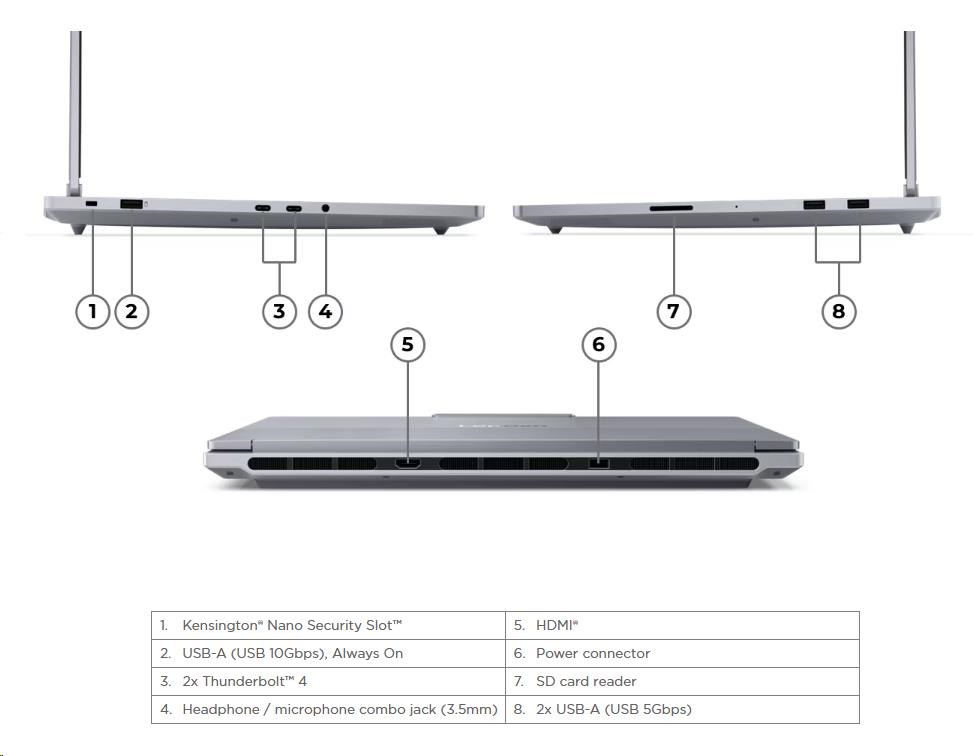 1 2 3 4 7 8

5 6

| 1. Kensington® Nano Security Slot™ | 5. HDMI® |
|---|---|
| 2. USB-A (USB 10Gbps), Always On | 6. Power connector |
| 3. 2x Thunderbolt™ 4 | 7. SD card reader |
| 4. Headphone / microphone combo jack (3.5mm) | 8. 2x USB-A (USB 5Gbps) |