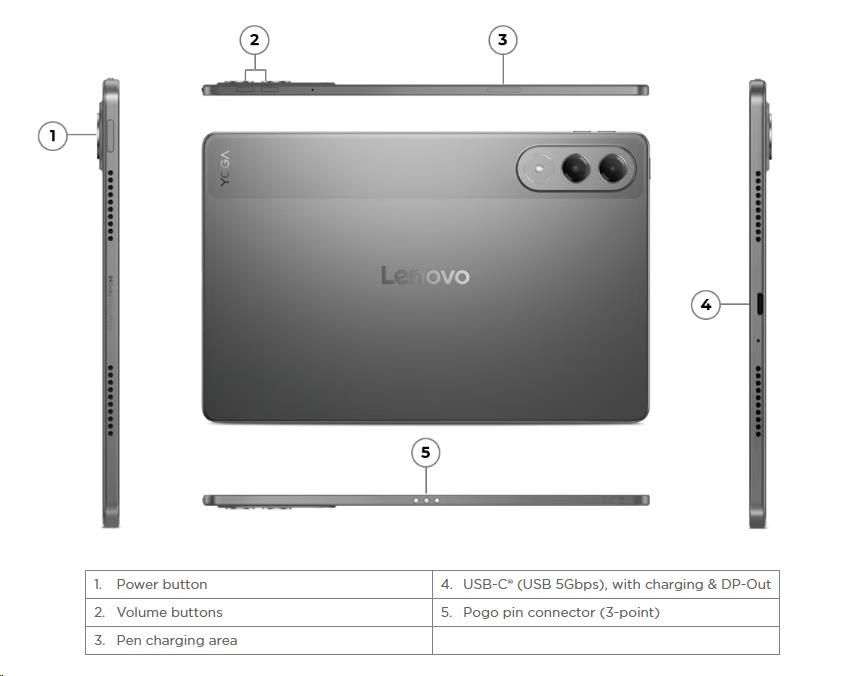 2

3

1

YOGA

Lenovo

4

5

| 1. Power button | 4. USB-C® (USB 5Gbps), with charging & DP-Out |
|---|---|
| 2. Volume buttons | 5. Pogo pin connector (3-point) |
| 3. Pen charging area | |